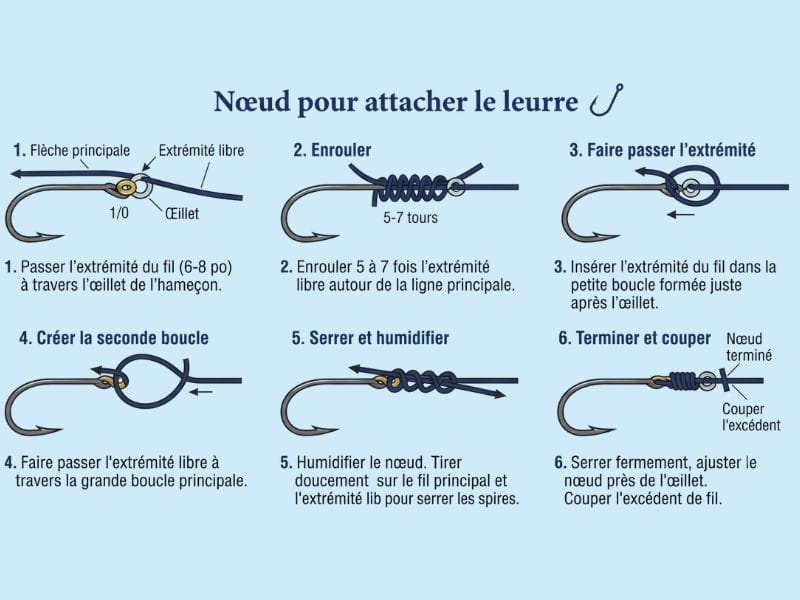 Nœud pour attacher le leurre

1. Flèche principale

Extrémité libre

1/0

Œillet

1. Passer l'extrémité du fil (6-8 po) à travers l'œillet de l'hameçon.

2. Enrouler

5-7 tours

2. Enrouler 5 à 7 fois l'extrémité libre autour de la ligne principale.

3. Faire passer l'extrémité

3. Insérer l'extrémité du fil dans la petite boucle formée juste après l'œillet.

4. Créer la seconde boucle

4. Faire passer l'extrémité libre à travers la grande boucle principale.

5. Serrer et humidifier

5. Humidifier le nœud. Tirer doucement sur le fil principal et l'extrémité lib pour serrer les spires.

6. Terminer et couper

Nœud terminé

Couper l'excédent

6. Serrer fermement, ajuster le nœud près de l'œillet. Couper l'excédent de fil.