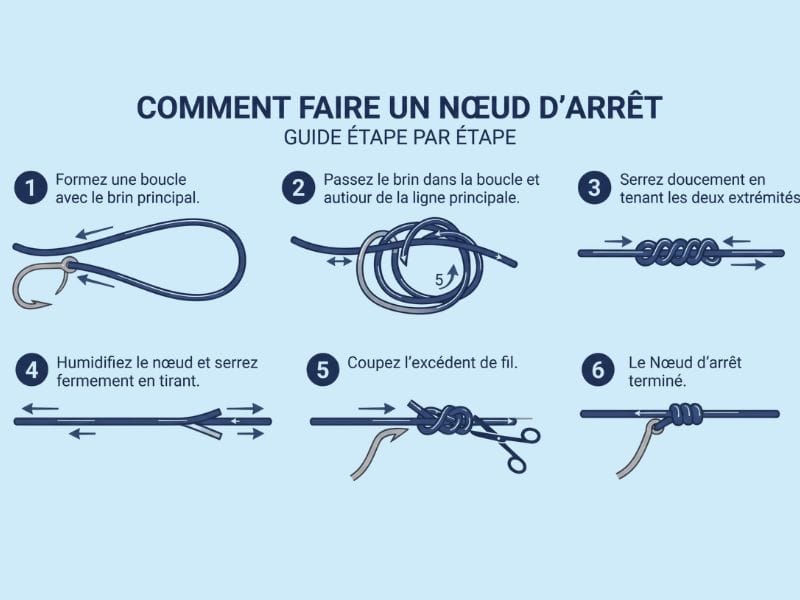 COMMENT FAIRE UN NŒUD D'ARRÊT
GUIDE ÉTAPE PAR ÉTAPE

1 Formez une boucle avec le brin principal.

2 Passez le brin dans la boucle et autiour de la ligne principale.

5

3 Serrez doucement en tenant les deux extrémités

4 Humidifiez le nœud et serrez fermement en tirant.

5 Coupez l'excédent de fil.

6 Le Nœud d'arrêt terminé.